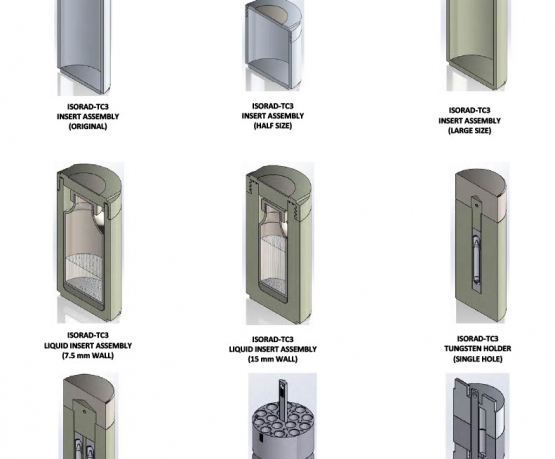 ISORAD-TC3
INSERT ASSEMBLY
(ORIGINAL)

ISORAD-TC3
INSERT ASSEMBLY
(HALF SIZE)

ISORAD-TC3
INSERT ASSEMBLY
(LARGE SIZE)

ISORAD-TC3
LIQUID INSERT ASSEMBLY
(7.5 mm WALL)

ISORAD-TC3
LIQUID INSERT ASSEMBLY
(15 mm WALL)

ISORAD-TC3
TUNGSTEN HOLDER
(SINGLE HOLE)